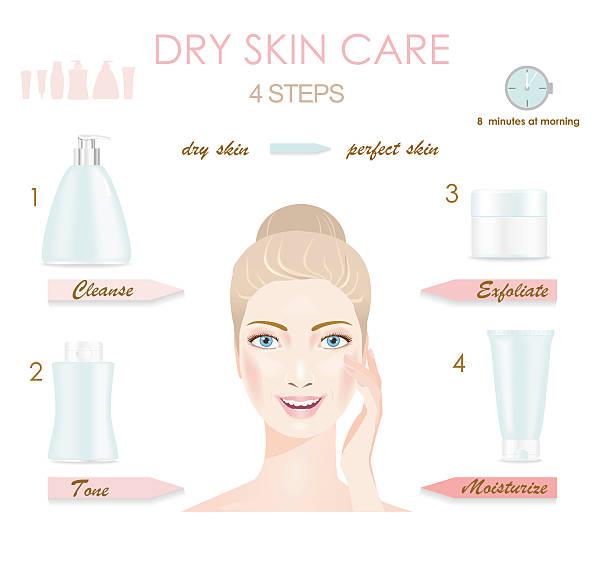 DRY SKIN CARE

4 STEPS

8 minutes at morning

dry skin

perfect skin

1

Cleanse

2

Tone

3

Exfoliate

4

Moisturize